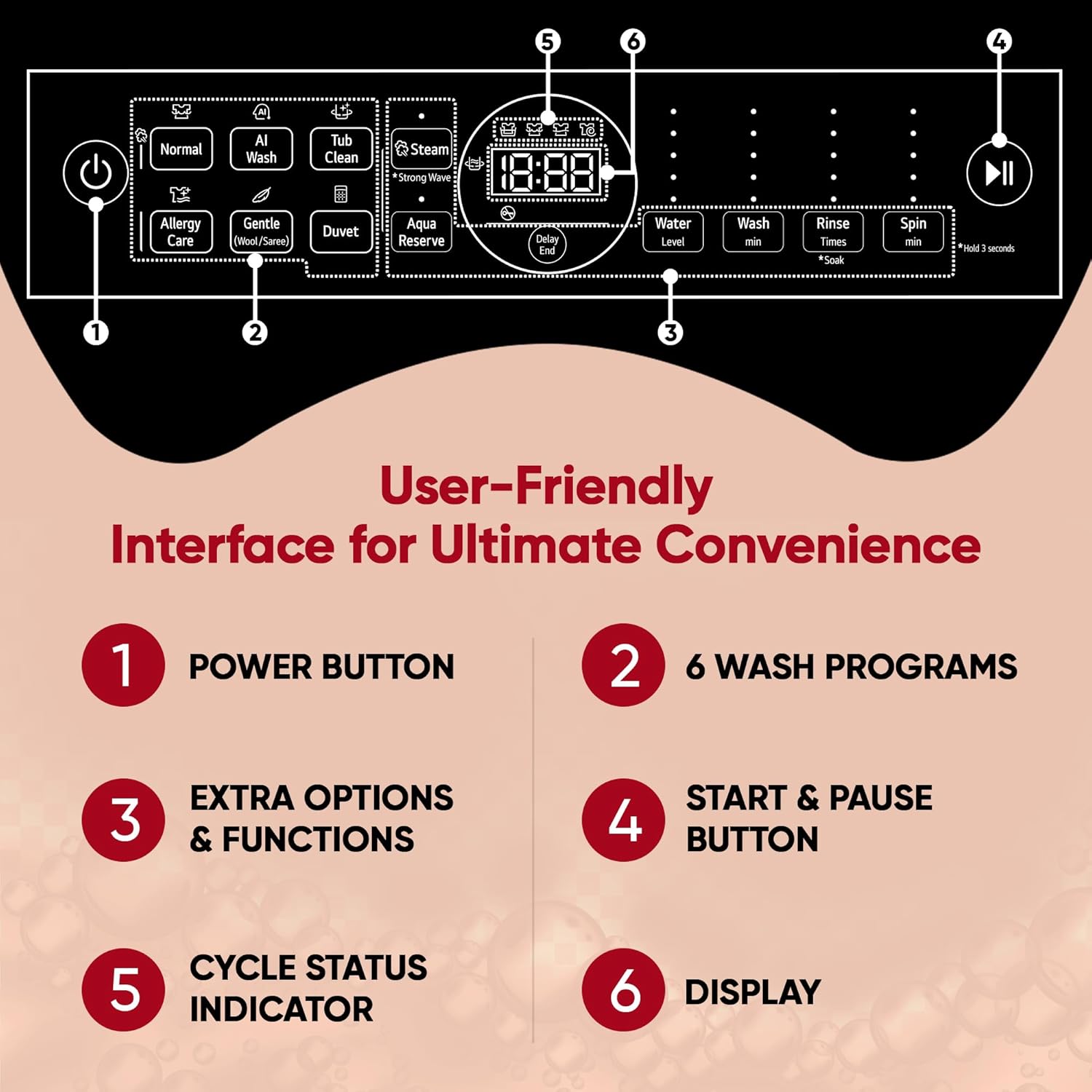 5 6 4

Normal
AI Wash
Tub Clean
Allergy Care
Gentle (Wool/Saree)
Duvet

Steam
*Strong Wave
Aqua Reserve

18:88

Delay End

Water Level
Wash min
Rinse Times
*Soak
Spin min
*Hold 3 seconds

1 2 3

User-Friendly
Interface for Ultimate Convenience

1 POWER BUTTON

2 6 WASH PROGRAMS

3 EXTRA OPTIONS & FUNCTIONS

4 START & PAUSE BUTTON

5 CYCLE STATUS INDICATOR

6 DISPLAY