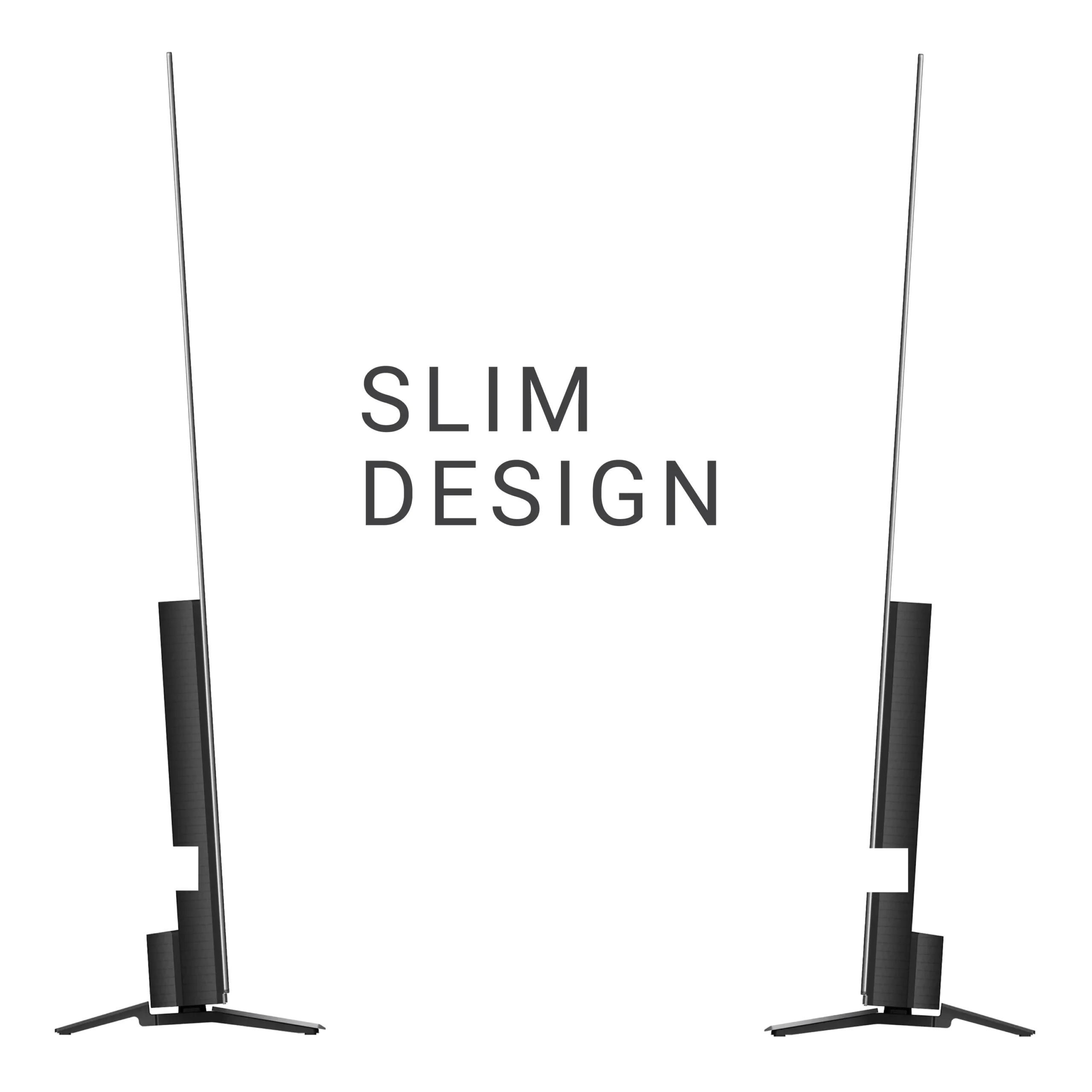 SLIM
DESIGN