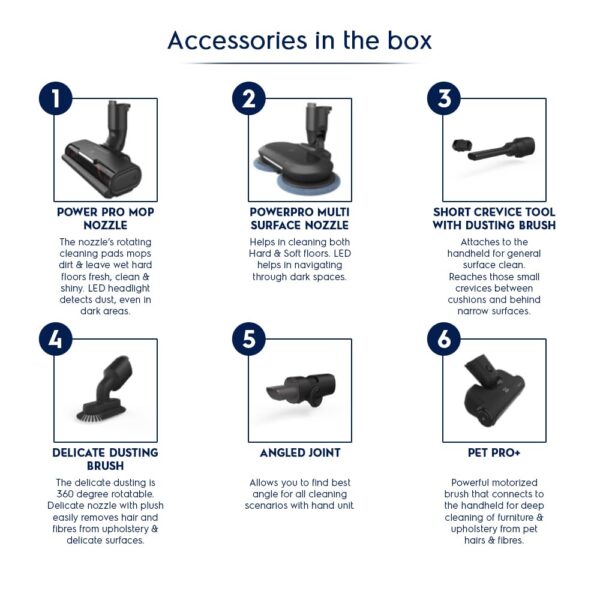 Accessories in the box

1

POWER PRO MOP NOZZLE

The nozzle's rotating cleaning pads mops dirt & leave wet hard floors fresh, clean & shiny. LED headlight detects dust, even in dark areas.

2

POWERPRO MULTI SURFACE NOZZLE

Helps in cleaning both Hard & Soft floors. LED helps in navigating through dark spaces.

3

SHORT CREVICE TOOL WITH DUSTING BRUSH

Attaches to the handheld for general surface clean. Reaches those small crevices between cushions and behind narrow surfaces.

4

DELICATE DUSTING BRUSH

The delicate dusting is 360 degree rotatable. Delicate nozzle with plush easily removes hair and fibres from upholstery & delicate surfaces.

5

ANGLED JOINT

Allows you to find best angle for all cleaning scenarios with hand unit

6

PET PRO+

Powerful motorized brush that connects to the handheld for deep cleaning of furniture & upholstery from pet hairs & fibres.