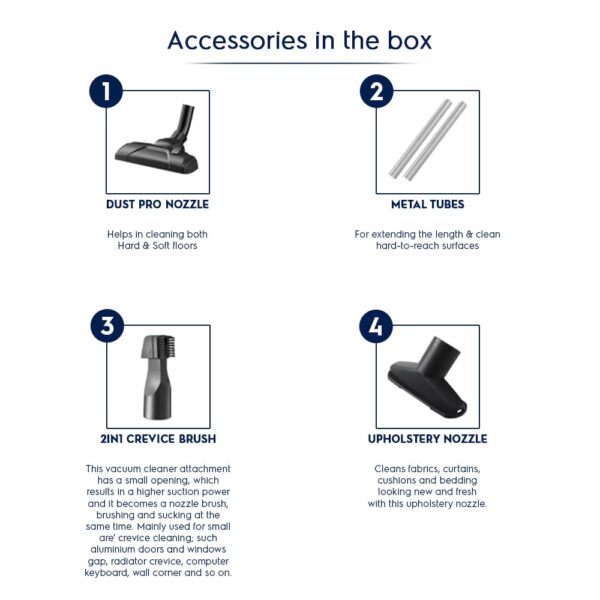 Accessories in the box

1

DUST PRO NOZZLE

Helps in cleaning both Hard & Soft floors

2

METAL TUBES

For extending the length & clean hard-to-reach surfaces

3

2IN1 CREVICE BRUSH

This vacuum cleaner attachment has a small opening, which results in a higher suction power and it becomes a nozzle brush, brushing and sucking at the same time. Mainly used for small are' crevice cleaning; such aluminium doors and windows gap, radiator crevice, computer keyboard, wall corner and so on.

4

UPHOLSTERY NOZZLE

Cleans fabrics, curtains, cushions and bedding looking new and fresh with this upholstery nozzle.