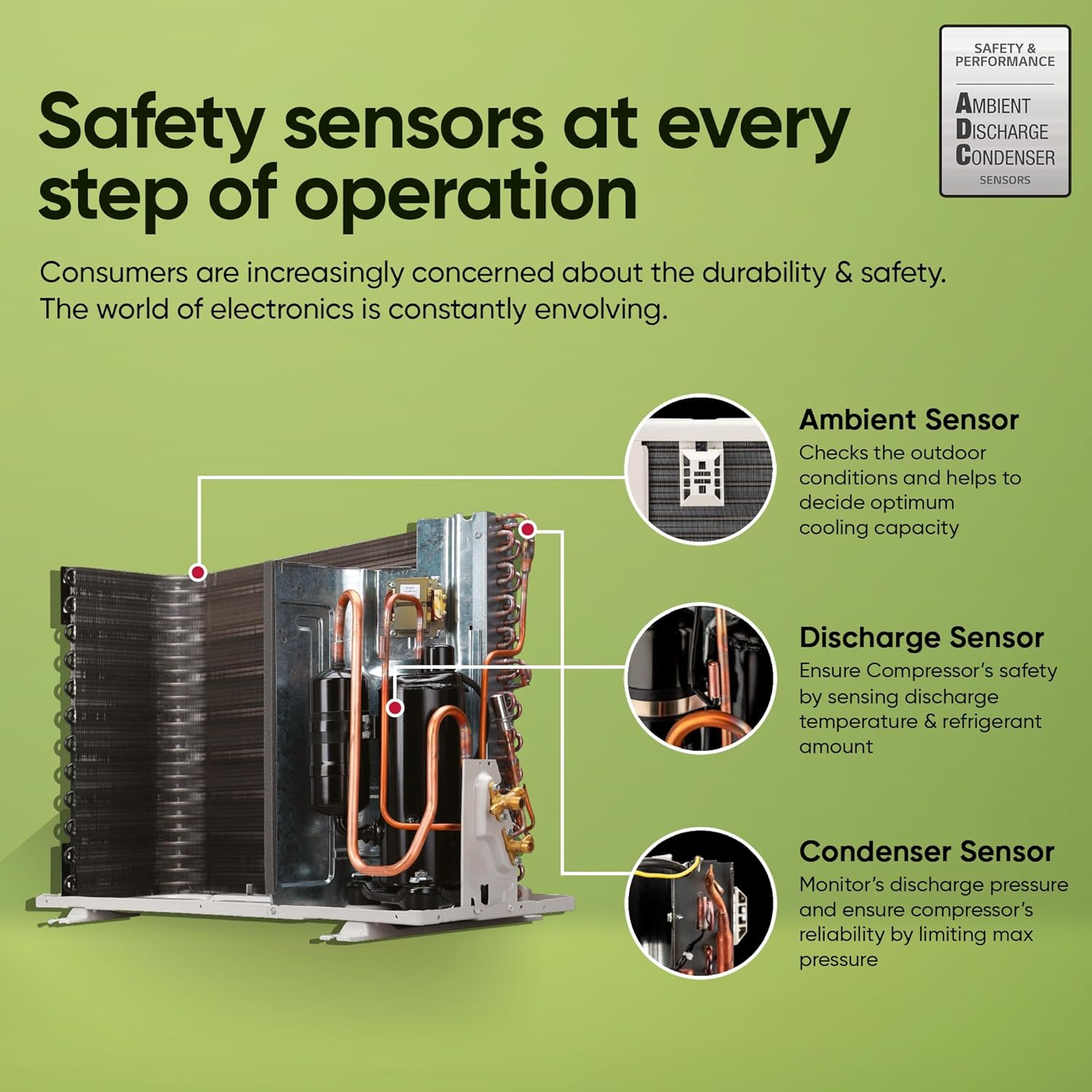 SAFETY & PERFORMANCE

AMBIENT
DISCHARGE
CONDENSER
SENSORS

Safety sensors at every step of operation

Consumers are increasingly concerned about the durability & safety. The world of electronics is constantly envolving.

Ambient Sensor
Checks the outdoor conditions and helps to decide optimum cooling capacity

Discharge Sensor
Ensure Compressor's safety by sensing discharge temperature & refrigerant amount

Condenser Sensor
Monitor's discharge pressure and ensure compressor's reliability by limiting max pressure