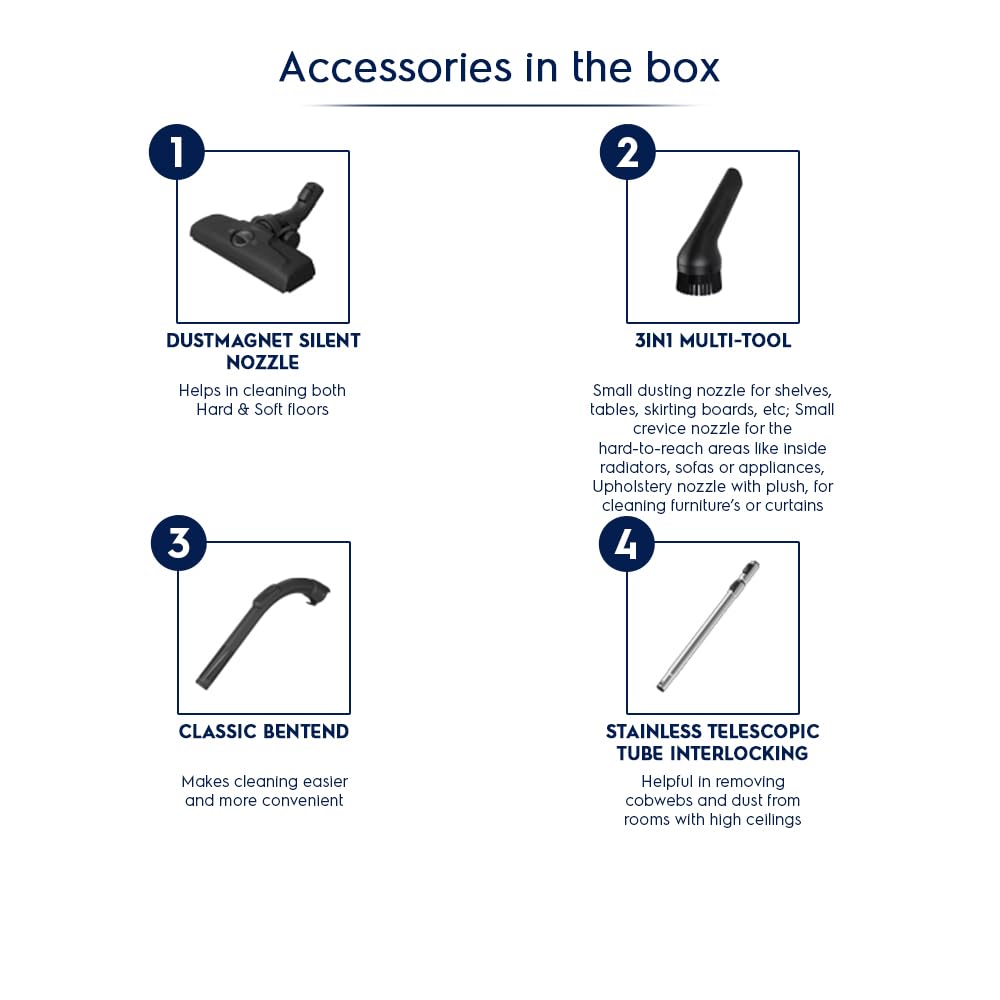 Accessories in the box

1

DUSTMAGNET SILENT NOZZLE

Helps in cleaning both Hard & Soft floors

2

3IN1 MULTI-TOOL

Small dusting nozzle for shelves, tables, skirting boards, etc; Small crevice nozzle for the hard-to-reach areas like inside radiators, sofas or appliances, Upholstery nozzle with plush, for cleaning furniture's or curtains

3

CLASSIC BENTEND

Makes cleaning easier and more convenient

4

STAINLESS TELESCOPIC TUBE INTERLOCKING

Helpful in removing cobwebs and dust from rooms with high ceilings